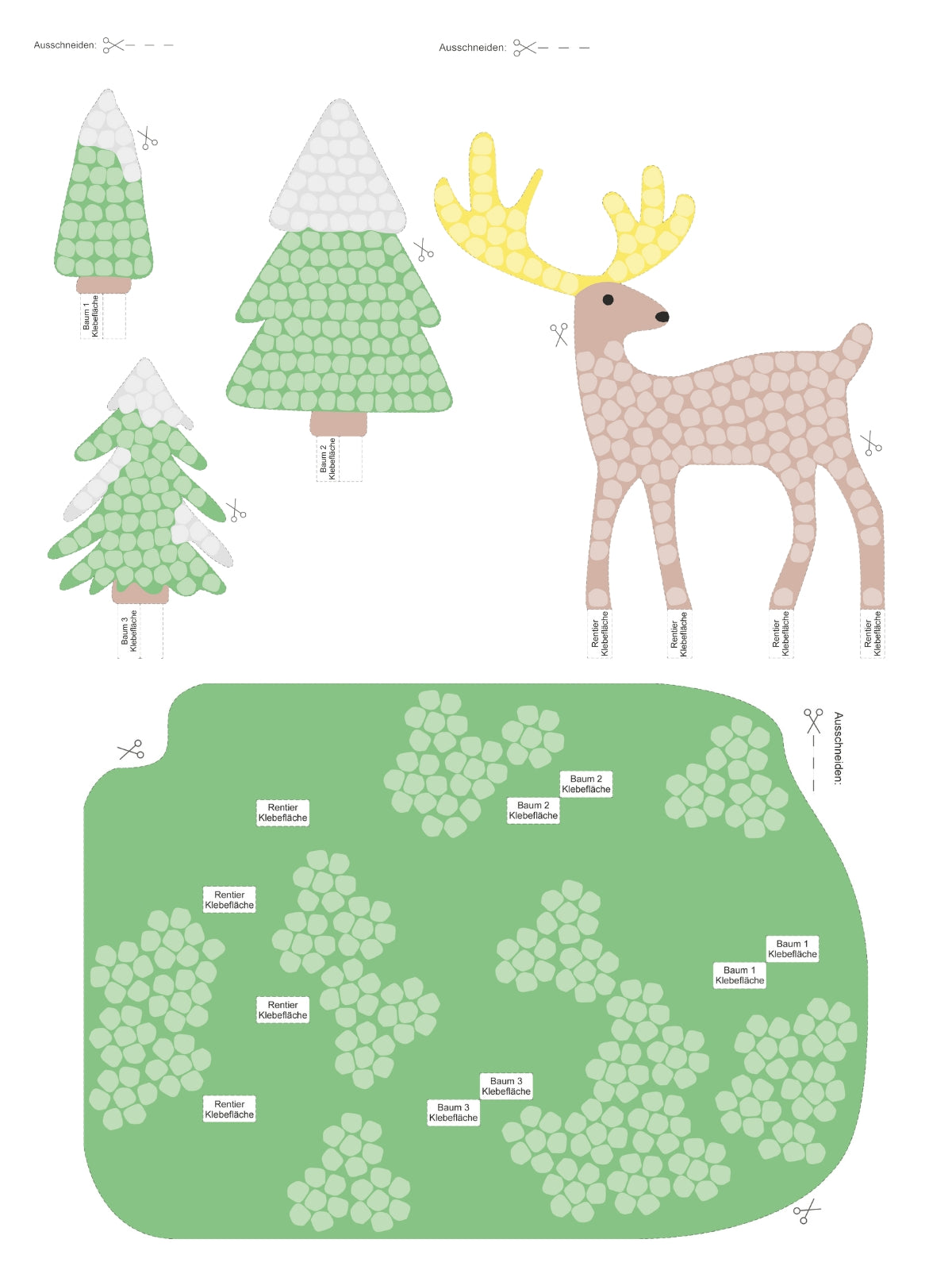 Ausschneiden:

Ausschneiden:

Baum 1 Klebefläche

Baum 2 Klebefläche

Baum 3 Klebefläche

Rentier Klebefläche

Rentier Klebefläche

Rentier Klebefläche

Rentier Klebefläche

Ausschneiden:

Baum 2 Klebefläche

Baum 2 Klebefläche

Rentier Klebefläche

Rentier Klebefläche

Baum 1 Klebefläche

Baum 1 Klebefläche

Rentier Klebefläche

Baum 3 Klebefläche

Baum 3 Klebefläche

Rentier Klebefläche